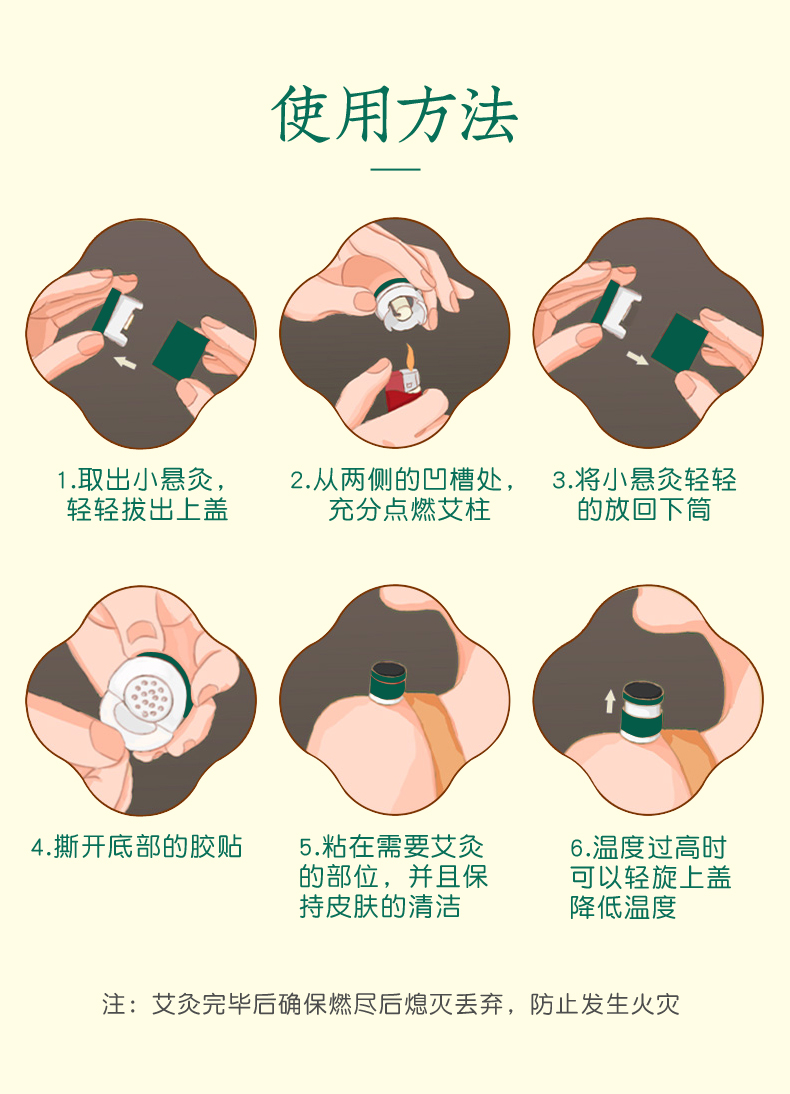 使用方法

1.取出小悬灸，轻轻拔出上盖

2.从两侧的凹槽处，充分点燃艾柱

3.将小悬灸轻轻的放回下筒

4.撕开底部的胶贴

5.粘在需要艾灸的部位，并且保持皮肤的清洁

6.温度过高时可以轻旋上盖降低温度

注：艾灸完毕后确保燃尽后熄灭丢弃，防止发生火灾