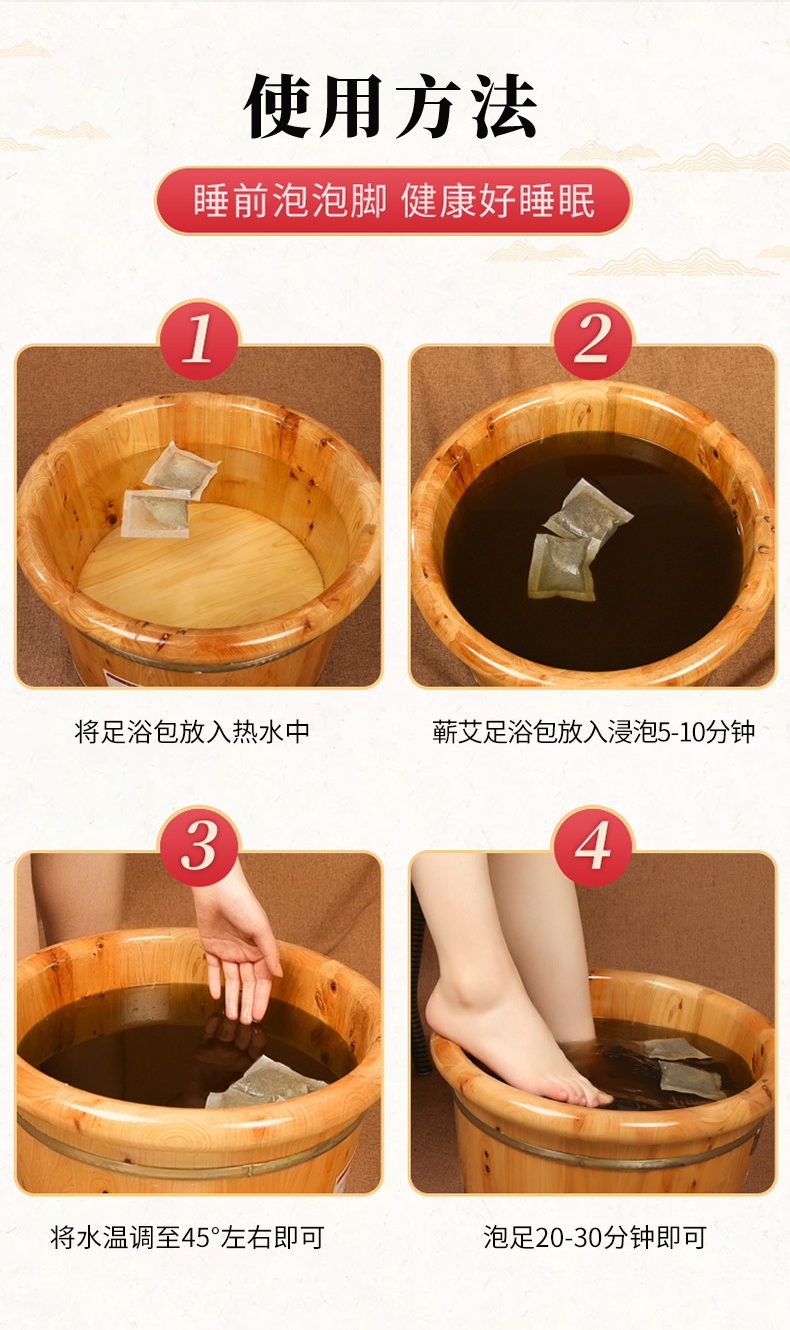 使用方法

睡前泡泡脚 健康好睡眠

1

将足浴包放入热水中

2

蕲艾足浴包放入浸泡5-10分钟

3

将水温调至45°左右即可

4

泡足20-30分钟即可