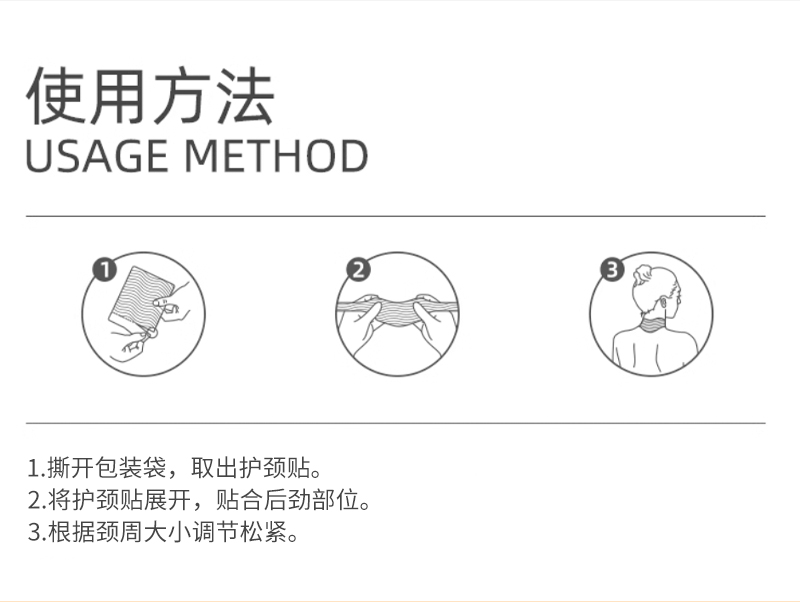 使用方法
USAGE METHOD

1

2

3

1.撕开包装袋，取出护颈贴。
2.将护颈贴展开，贴合后劲部位。
3.根据颈周大小调节松紧。